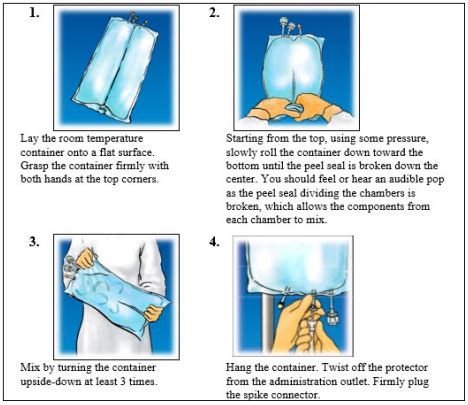 1.

Lay the room temperature container onto a flat surface. Grasp the container firmly with both hands at the top corners.

2.

Starting from the top, using some pressure, slowly roll the container down toward the bottom until the peel seal is broken down the center. You should feel or hear an audible pop as the peel seal dividing the chambers is broken, which allows the components from each chamber to mix.

3.

Mix by turning the container upside-down at least 3 times.

4.

Hang the container. Twist off the protector from the administration outlet. Firmly plug the spike connector.