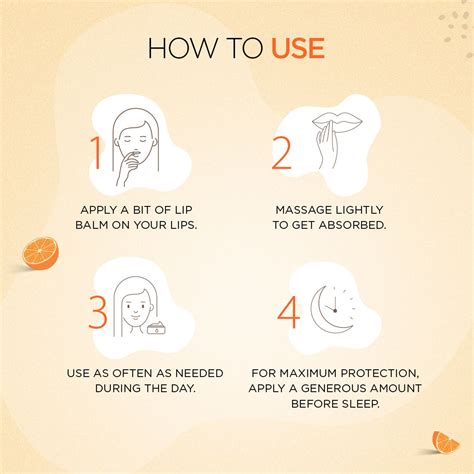 HOW TO USE

1

APPLY A BIT OF LIP BALM ON YOUR LIPS.

2

MASSAGE LIGHTLY TO GET ABSORBED.

3

USE AS OFTEN AS NEEDED DURING THE DAY.

4

FOR MAXIMUM PROTECTION, APPLY A GENEROUS AMOUNT BEFORE SLEEP.