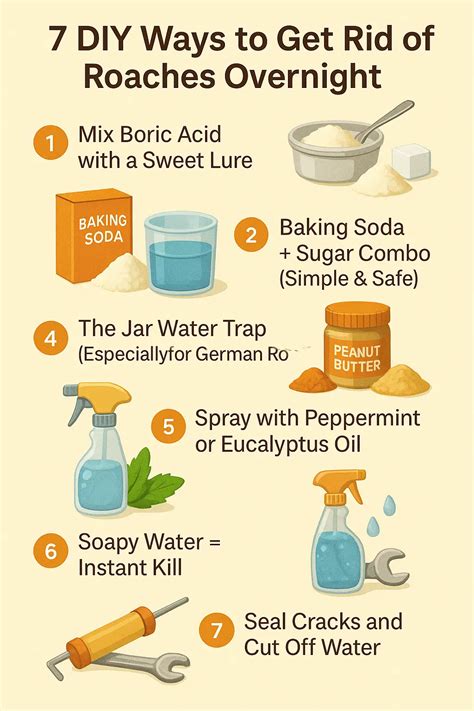 7 DIY Ways to Get Rid of Roaches Overnight

1 Mix Boric Acid with a Sweet Lure

BAKING SODA

2 Baking Soda + Sugar Combo (Simple & Safe)

4 The Jar Water Trap (Especiallyfor German Ro

PEANUT BUTTER

5 Spray with Peppermint or Eucalyptus Oil

6 Soapy Water = Instant Kill

7 Seal Cracks and Cut Off Water