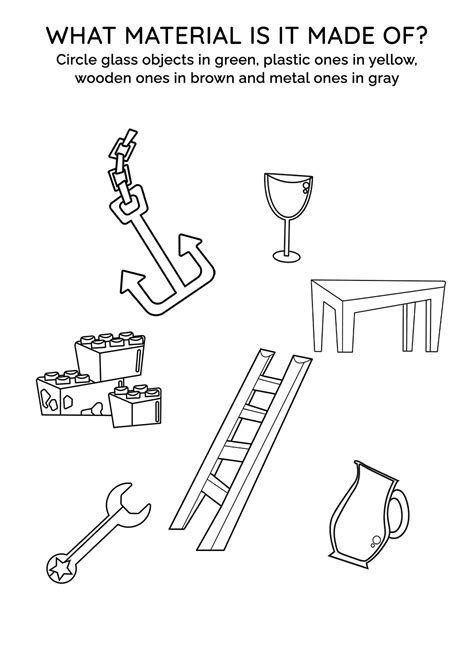 WHAT MATERIAL IS IT MADE OF?
Circle glass objects in green, plastic ones in yellow, wooden ones in brown and metal ones in gray