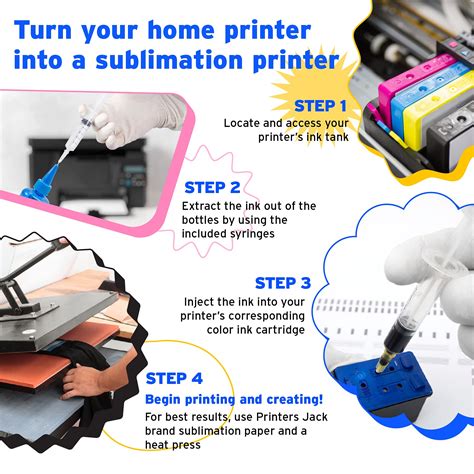 Turn your home printer into a sublimation printer

STEP 1
Locate and access your printer's ink tank

STEP 2
Extract the ink out of the bottles by using the included syringes

STEP 3
Inject the ink into your printer's corresponding color ink cartridge

STEP 4
Begin printing and creating!
For best results, use Printers Jack brand sublimation paper and a heat press