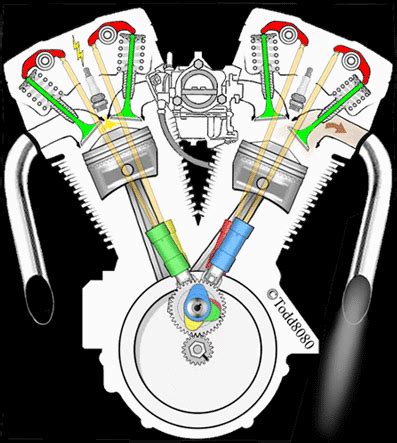 ©Todd8080