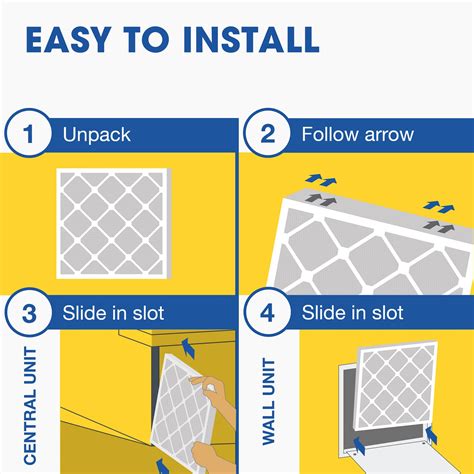 EASY TO INSTALL

1 Unpack

2 Follow arrow

3 Slide in slot

CENTRAL UNIT

4 Slide in slot

WALL UNIT