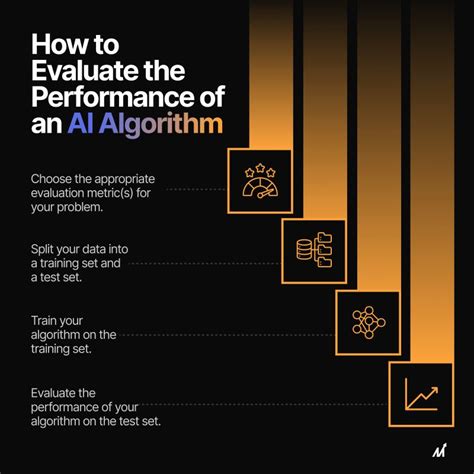 How to Evaluate the Performance of an AI Algorithm

Choose the appropriate evaluation metric(s) for your problem.

Split your data into a training set and a test set.

Train your algorithm on the training set.

Evaluate the performance of your algorithm on the test set.