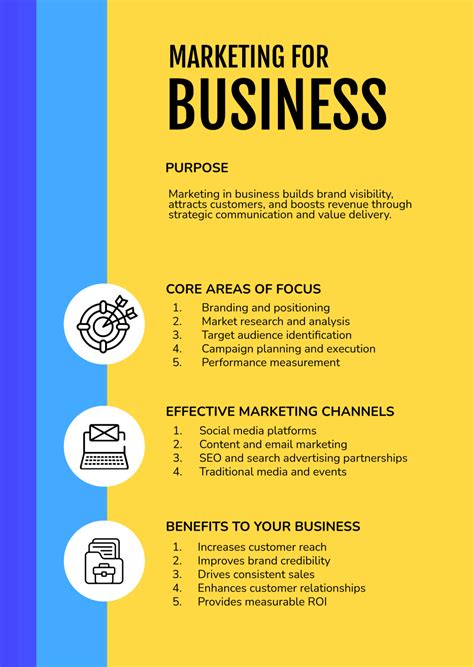 MARKETING FOR
BUSINESS

PURPOSE

Marketing in business builds brand visibility, attracts customers, and boosts revenue through strategic communication and value delivery.

CORE AREAS OF FOCUS

1. Branding and positioning
2. Market research and analysis
3. Target audience identification
4. Campaign planning and execution
5. Performance measurement

EFFECTIVE MARKETING CHANNELS

1. Social media platforms
2. Content and email marketing
3. SEO and search advertising partnerships
4. Traditional media and events

BENEFITS TO YOUR BUSINESS

1. Increases customer reach
2. Improves brand credibility
3. Drives consistent sales
4. Enhances customer relationships
5. Provides measurable ROI