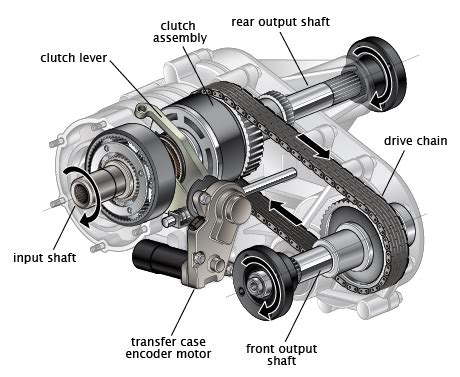 clutch assembly

rear output shaft

clutch lever

drive chain

input shaft

transfer case encoder motor

front output shaft