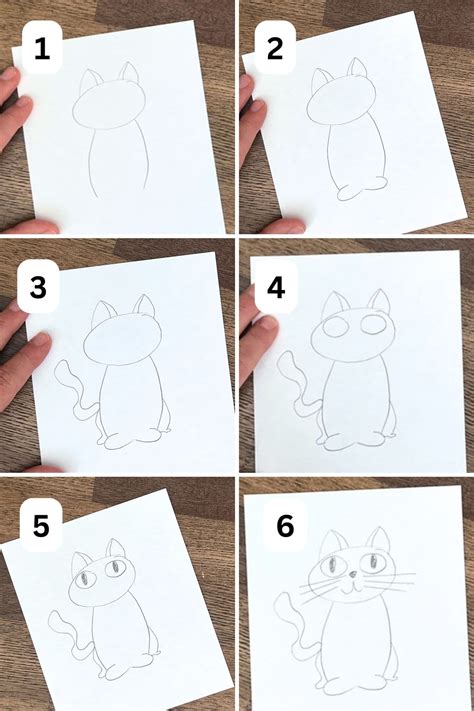 1

2

3

4

5

6