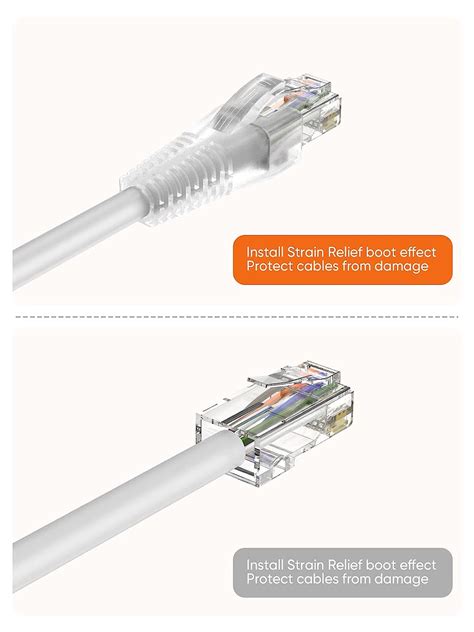 Install Strain Relief boot effect
Protect cables from damage

Install Strain Relief boot effect
Protect cables from damage