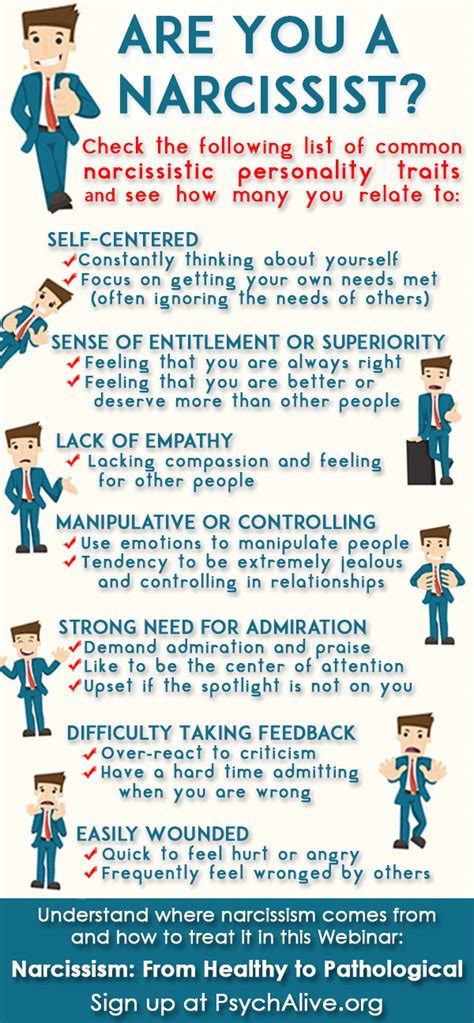 ARE YOU A NARCISSIST?

Check the following list of common narcissistic personality traits and see how many you relate to:

SELF-CENTERED
✓ Constantly thinking about yourself
✓ Focus on getting your own needs met (often ignoring the needs of others)

SENSE OF ENTITLEMENT OR SUPERIORITY
✓ Feeling that you are always right
✓ Feeling that you are better or deserve more than other people

LACK OF EMPATHY
✓ Lacking compassion and feeling for other people

MANIPULATIVE OR CONTROLLING
✓ Use emotions to manipulate people
✓ Tendency to be extremely jealous and controlling in relationships

STRONG NEED FOR ADMIRATION
✓ Demand admiration and praise
✓ Like to be the center of attention
✓ Upset if the spotlight is not on you

DIFFICULTY TAKING FEEDBACK
✓ Over-react to criticism
✓ Have a hard time admitting when you are wrong

EASILY WOUNDED
✓ Quick to feel hurt or angry
✓ Frequently feel wronged by others

Understand where narcissism comes from and how to treat it in this Webinar:
Narcissism: From Healthy to Pathological
Sign up at PsychAlive.org