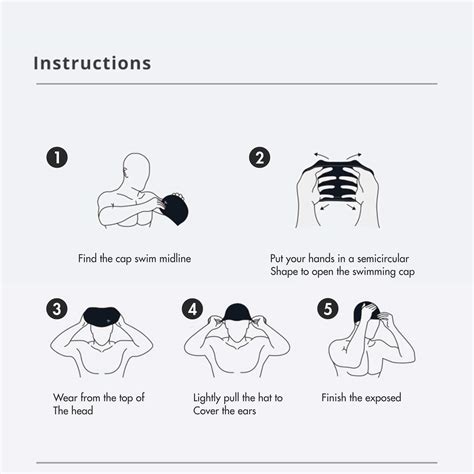 Instructions

1
Find the cap swim midline

2
Put your hands in a semicircular Shape to open the swimming cap

3
Wear from the top of The head

4
Lightly pull the hat to Cover the ears

5
Finish the exposed