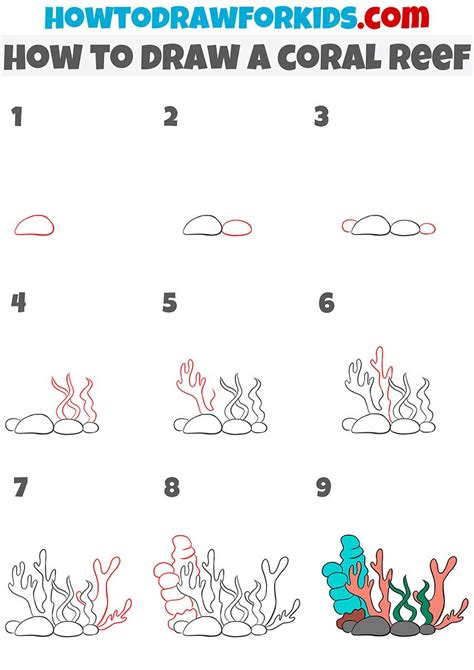 HOWTODRAWFORKIDS.com
HOW TO DRAW A CORAL REEF

1

2

3

4

5

6

7

8

9