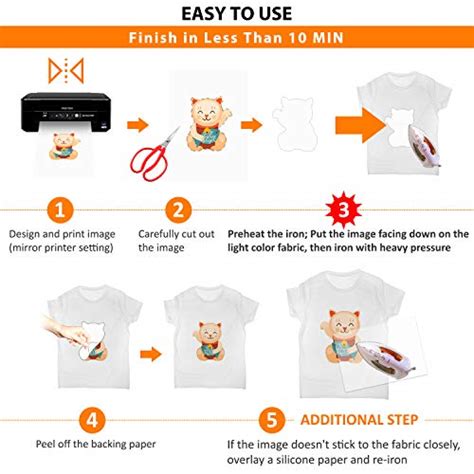 EASY TO USE

Finish in Less Than 10 MIN

1

Design and print image (mirror printer setting)

2

Carefully cut out the image

3

Preheat the iron; Put the image facing down on the light color fabric, then iron with heavy pressure

4

Peel off the backing paper

5

ADDITIONAL STEP

If the image doesn't stick to the fabric closely, overlay a silicone paper and re-iron