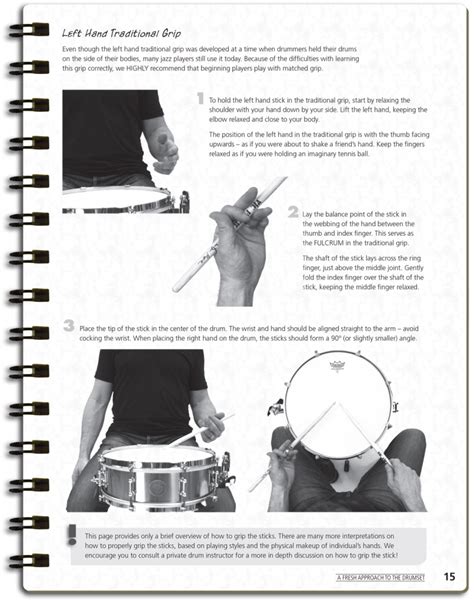 Left Hand Traditional Grip

Even though the left hand traditional grip was developed at a time when drummers held their drums on the side of their bodies, many jazz players still use it today. Because of the difficulties with learning this grip correctly, we HIGHLY recommend that beginning players play with matched grip.

1 To hold the left hand stick in the traditional grip, start by relaxing the shoulder with your hand down by your side. Lift the left hand, keeping the elbow relaxed and close to your body.

The position of the left hand in the traditional grip is with the thumb facing upwards – as if you were about to shake a friend's hand. Keep the fingers relaxed as if you were holding an imaginary tennis ball.

2 Lay the balance point of the stick in the webbing of the hand between the thumb and index finger. This serves as the FULCRUM in the traditional grip.

The shaft of the stick lays across the ring finger, just above the middle joint. Gently fold the index finger over the shaft of the stick, keeping the middle finger relaxed.

3 Place the tip of the stick in the center of the drum. The wrist and hand should be aligned straight to the arm – avoid cocking the wrist. When placing the right hand on the drum, the sticks should form a 90° (or slightly smaller) angle.

! This page provides only a brief overview of how to grip the sticks. There are many more interpretations on how to properly grip the sticks, based on playing styles and the physical makeup of individual's hands. We encourage you to consult a private drum instructor for a more in depth discussion on how to grip the stick!

A FRESH APPROACH TO THE DRUMSET 15