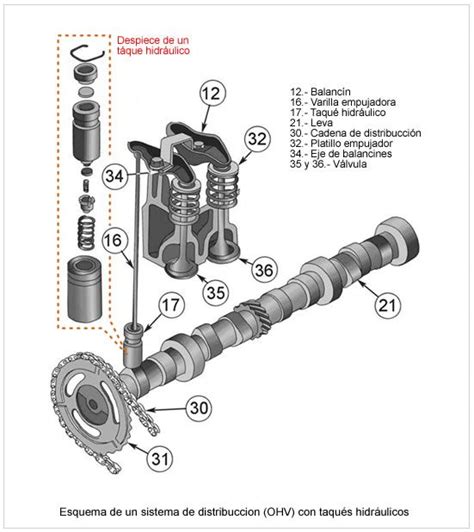 Despiece de un táque hidráulico

12.- Balancín
16.- Varilla empujadora
17.- Taqué hidráulico
21.- Leva
30.- Cadena de distribucción
32.- Platillo empujador
34.- Eje de balancines
35 y 36.- Válvula

12

32

34

16

36

35

17

21

30

31

Esquema de un sistema de distribuccion (OHV) con taqués hidráulicos