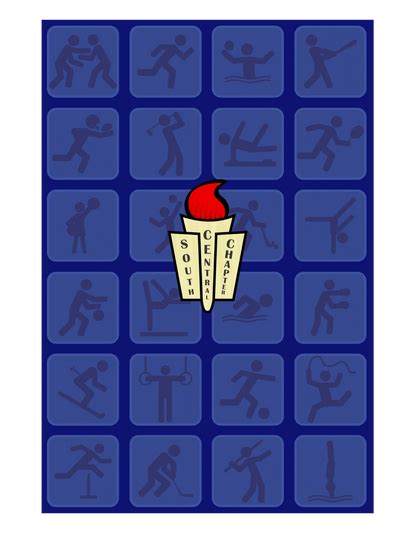 SOUTH
CENTRAL
CHAPTER