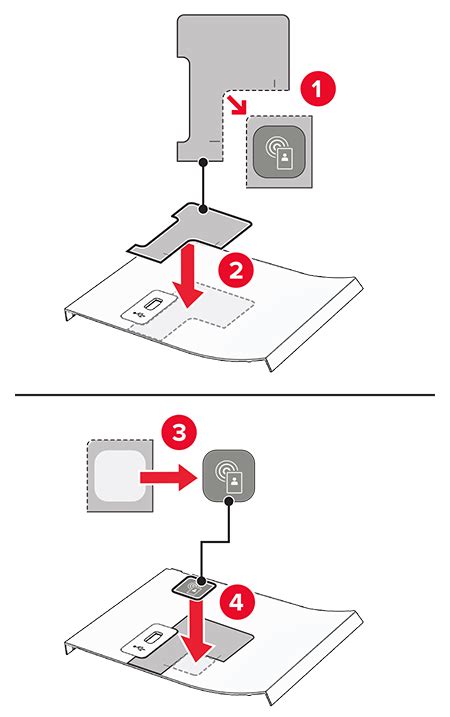 1
2
3
4