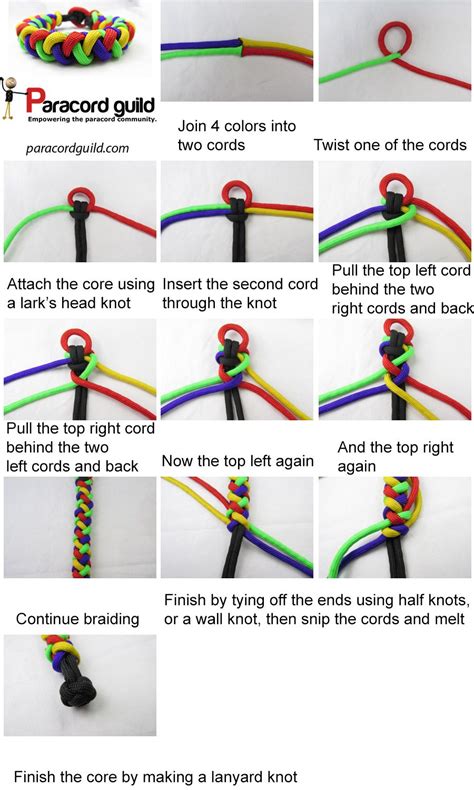 Paracord guild
Empowering the paracord community.

paracordguild.com

Join 4 colors into two cords

Twist one of the cords

Attach the core using a lark's head knot

Insert the second cord through the knot

Pull the top left cord behind the two right cords and back

Pull the top right cord behind the two left cords and back

Now the top left again

And the top right again

Continue braiding

Finish by tying off the ends using half knots, or a wall knot, then snip the cords and melt

Finish the core by making a lanyard knot