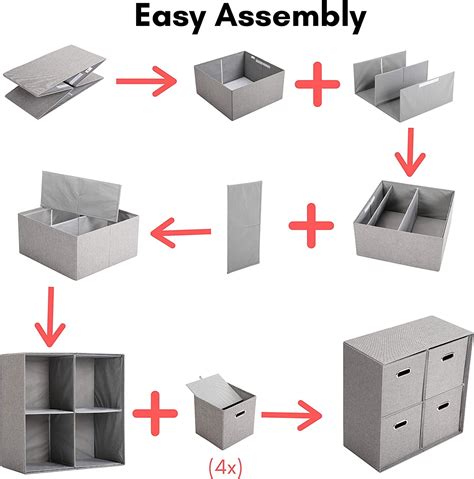 Easy Assembly

(4x)