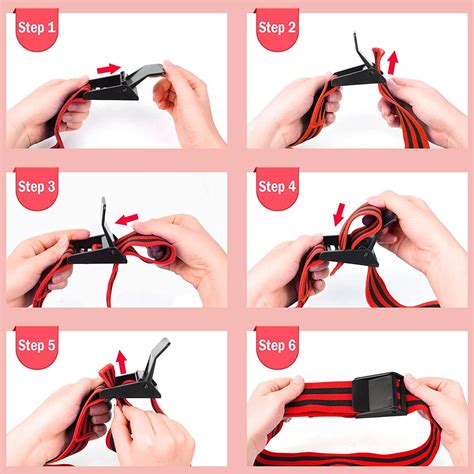 Step 1

Step 2

Step 3

Step 4

Step 5

Step 6