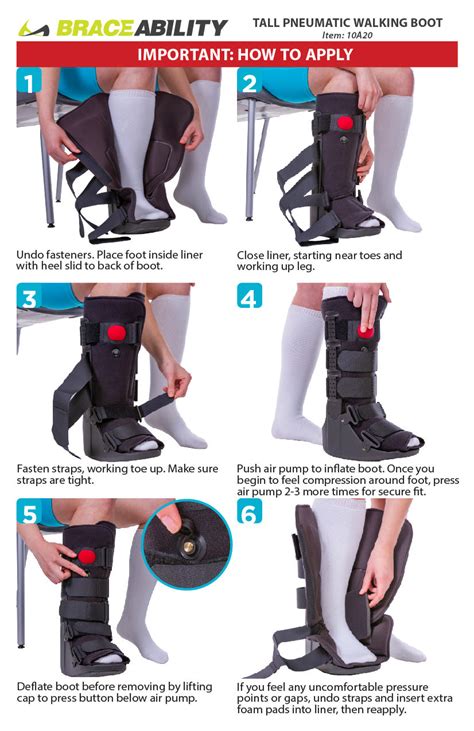 BRACEABILITY

TALL PNEUMATIC WALKING BOOT
Item: 10A20

IMPORTANT: HOW TO APPLY

1

Undo fasteners. Place foot inside liner with heel slid to back of boot.

2

Close liner, starting near toes and working up leg.

3

Fasten straps, working toe up. Make sure straps are tight.

4

Push air pump to inflate boot. Once you begin to feel compression around foot, press air pump 2-3 more times for secure fit.

5

Deflate boot before removing by lifting cap to press button below air pump.

6

If you feel any uncomfortable pressure points or gaps, undo straps and insert extra foam pads into liner, then reapply.