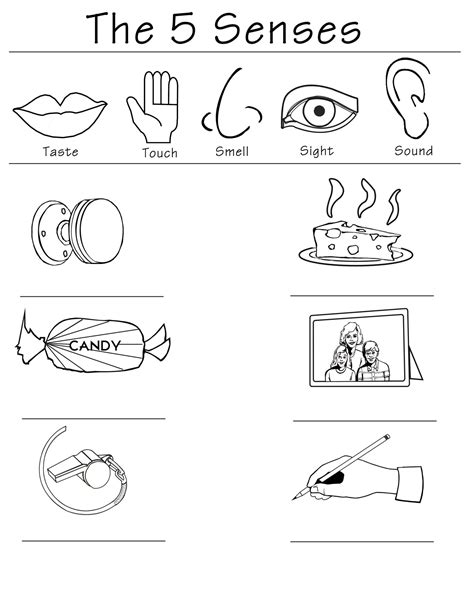 The 5 Senses

Taste Touch Smell Sight Sound

CANDY