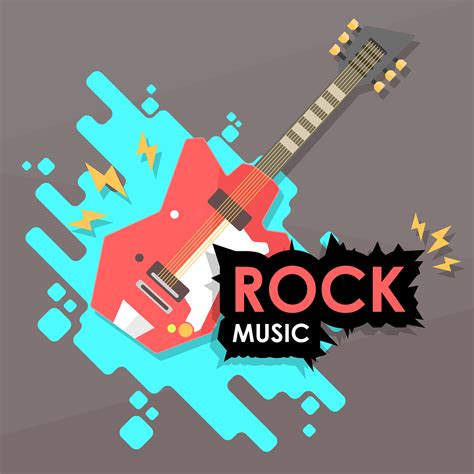 ROCK
MUSIC