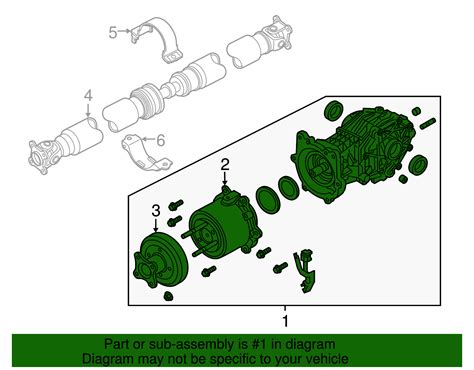 5
4
6
2
3
1

Part or sub-assembly is #1 in diagram
Diagram may not be specific to your vehicle