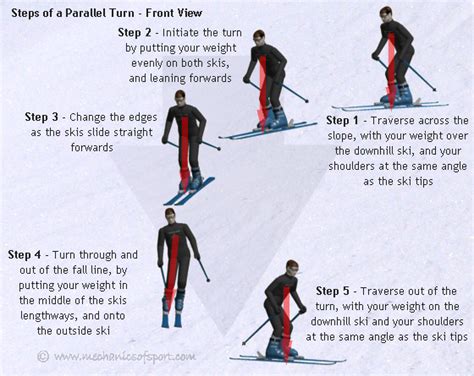 Steps of a Parallel Turn - Front View

Step 2 - Initiate the turn by putting your weight evenly on both skis, and leaning forwards

Step 3 - Change the edges as the skis slide straight forwards

Step 1 - Traverse across the slope, with your weight over the downhill ski, and your shoulders at the same angle as the ski tips

Step 4 - Turn through and out of the fall line, by putting your weight in the middle of the skis lengthways, and onto the outside ski

Step 5 - Traverse out of the turn, with your weight on the downhill ski and your shoulders at the same angle as the ski tips

© www.mechanicsofsport.com