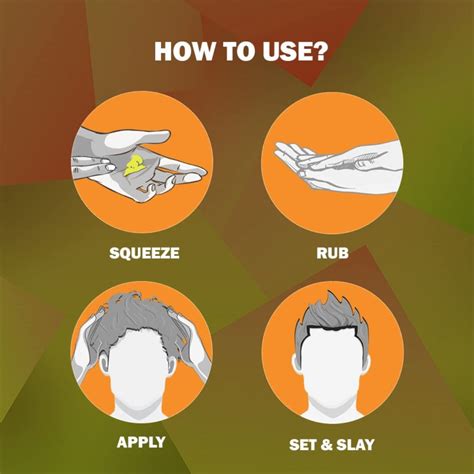 HOW TO USE?

SQUEEZE

RUB

APPLY

SET & SLAY