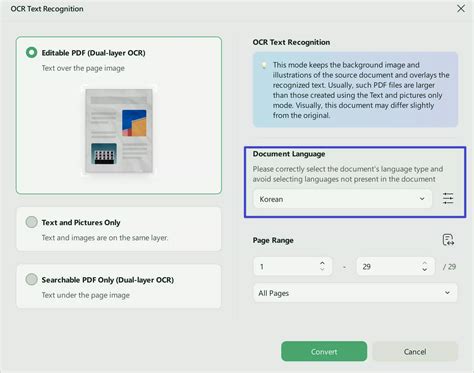 OCR Text Recognition

Editable PDF (Dual-layer OCR)
Text over the page image

Text and Pictures Only
Text and images are on the same layer.

Searchable PDF Only (Dual-layer OCR)
Text under the page image

OCR Text Recognition

This mode keeps the background image and illustrations of the source document and overlays the recognized text. Usually, such PDF files are larger than those created using the Text and pictures only mode. Visually, this document may differ slightly from the original.

Document Language

Please correctly select the document's language type and avoid selecting languages not present in the document

Korean

Page Range

1 - 29 / 29

All Pages

Convert Cancel