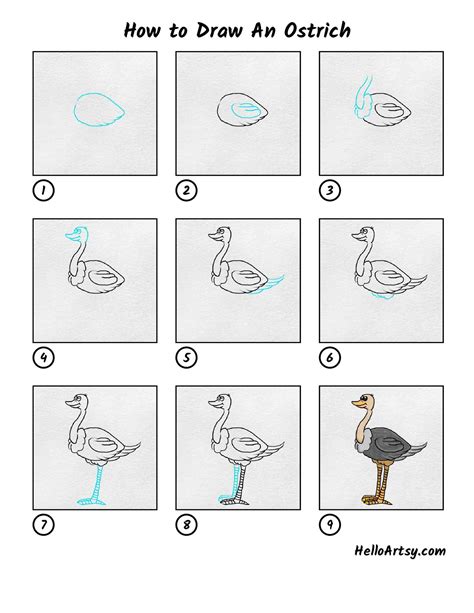 How to Draw An Ostrich

1

2

3

4

5

6

7

8

9

HelloArtsy.com