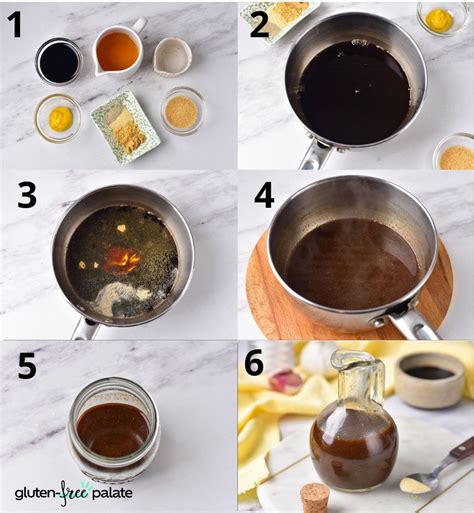 1

2

3

4

5

6

gluten-free palate