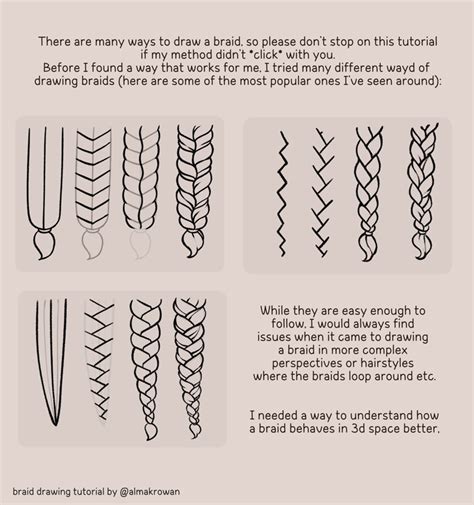 There are many ways to draw a braid, so please don't stop on this tutorial if my method didn't *click* with you.
Before I found a way that works for me, I tried many different wayd of drawing braids (here are some of the most popular ones I've seen around):

While they are easy enough to follow, I would always find issues when it came to drawing a braid in more complex perspectives or hairstyles where the braids loop around etc.

I needed a way to understand how a braid behaves in 3d space better.

braid drawing tutorial by @almakrowan