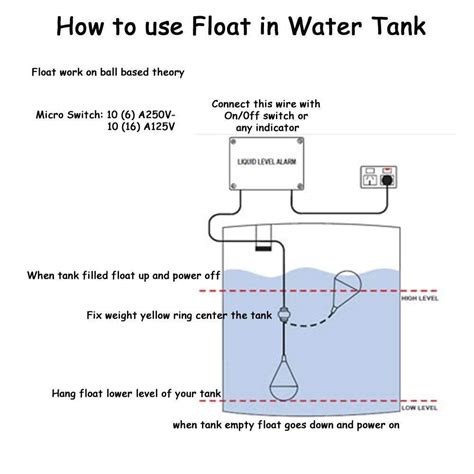 How to use Float in Water Tank

Float work on ball based theory

Micro Switch: 10 (6) A250V-
10 (16) A125V

Connect this wire with
On/Off switch or
any indicator

LIQUID LEVEL ALARM

When tank filled float up and power off

HIGH LEVEL

Fix weight yellow ring center the tank

Hang float lower level of your tank

LOW LEVEL

when tank empty float goes down and power on