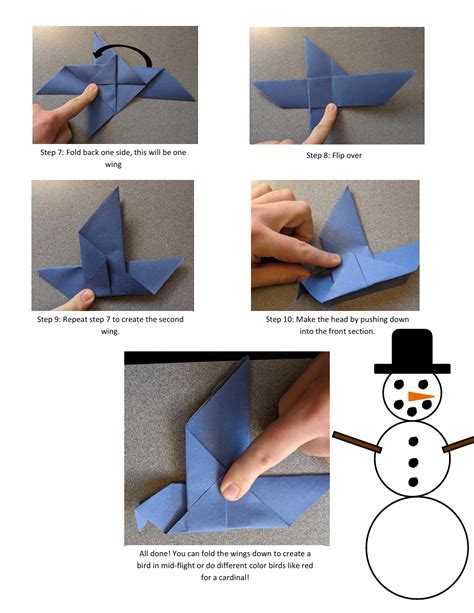 Step 7: Fold back one side, this will be one wing

Step 8: Flip over

Step 9: Repeat step 7 to create the second wing.

Step 10: Make the head by pushing down into the front section.

All done! You can fold the wings down to create a bird in mid-flight or do different color birds like red for a cardinal!