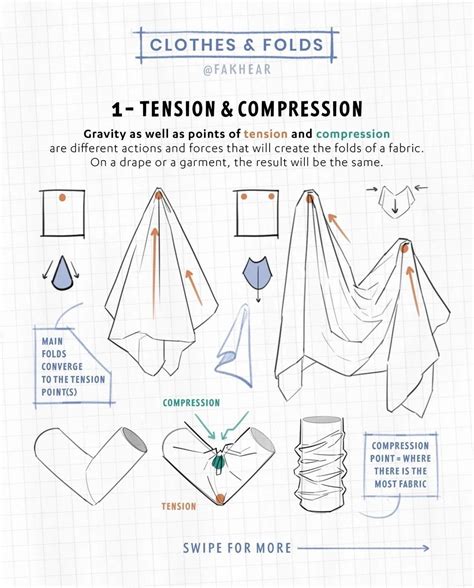 CLOTHES & FOLDS
@FAKHEAR

1- TENSION & COMPRESSION

Gravity as well as points of tension and compression are different actions and forces that will create the folds of a fabric. On a drape or a garment, the result will be the same.

MAIN FOLDS CONVERGE TO THE TENSION POINT(S)

COMPRESSION

TENSION

COMPRESSION POINT = WHERE THERE IS THE MOST FABRIC

SWIPE FOR MORE