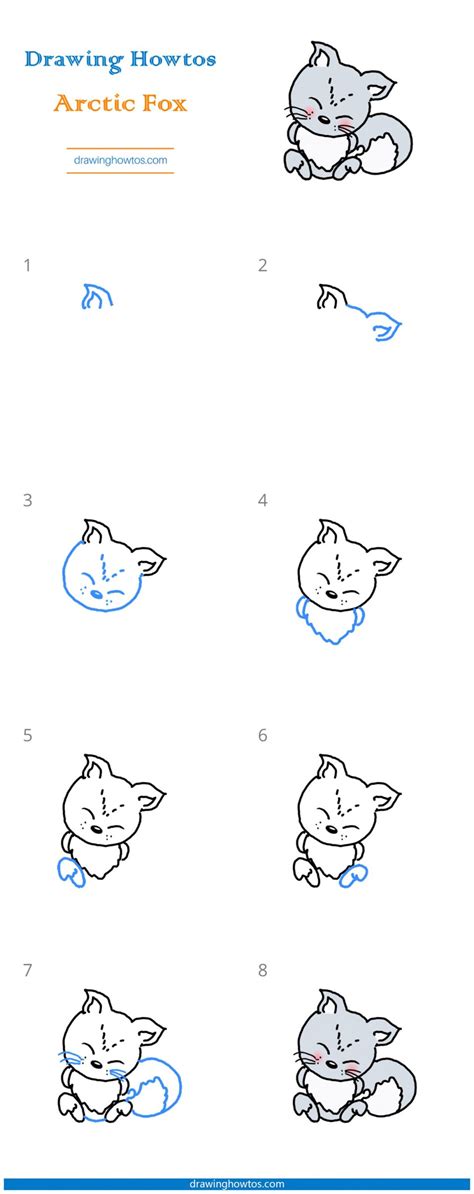 Drawing Howtos

Arctic Fox

drawinghowtos.com

1

2

3

4

5

6

7

8

drawinghowtos.com