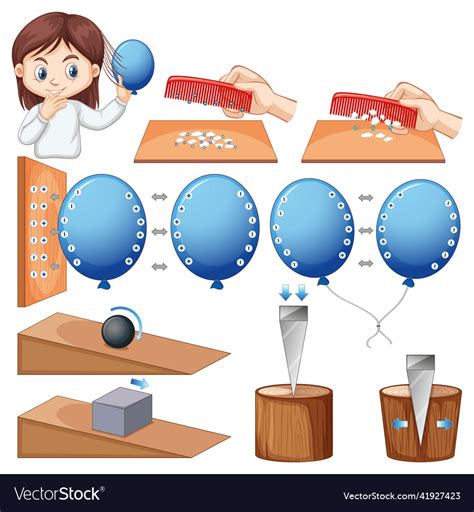 VectorStock®

VectorStock.com/41927423