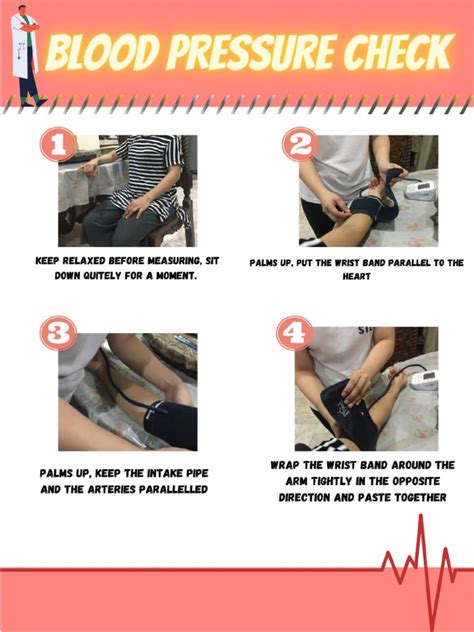 BLOOD PRESSURE CHECK

1

KEEP RELAXED BEFORE MEASURING, SIT DOWN QUITELY FOR A MOMENT.

2

PALMS UP, PUT THE WRIST BAND PARALLEL TO THE HEART

3

PALMS UP, KEEP THE INTAKE PIPE AND THE ARTERIES PARALLELLED

4

WRAP THE WRIST BAND AROUND THE ARM TIGHTLY IN THE OPPOSITE DIRECTION AND PASTE TOGETHER