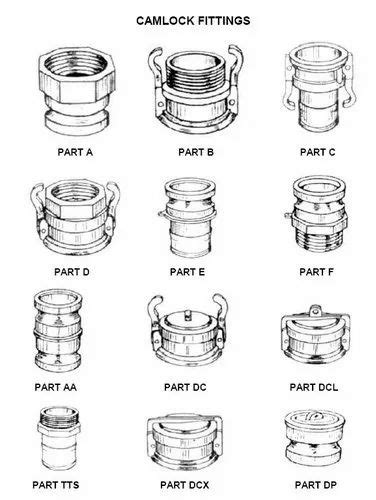 CAMLOCK FITTINGS

PART A

PART B

PART C

PART D

PART E

PART F

PART AA

PART DC

PART DCL

PART TTS

PART DCX

PART DP