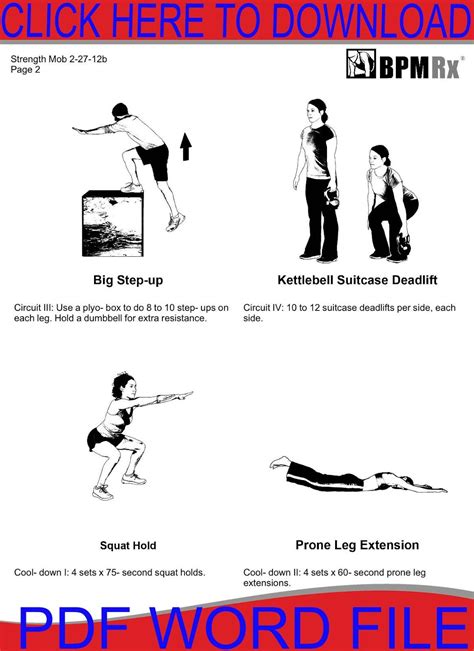 CLICK HERE TO DOWNLOAD

Strength Mob 2-27-12b
Page 2

BPMRx®

Big Step-up

Circuit III: Use a plyo- box to do 8 to 10 step- ups on each leg. Hold a dumbbell for extra resistance.

Kettlebell Suitcase Deadlift

Circuit IV: 10 to 12 suitcase deadlifts per side, each side.

Squat Hold

Cool- down I: 4 sets x 75- second squat holds.

Prone Leg Extension

Cool- down II: 4 sets x 60- second prone leg extensions.

PDF WORD FILE