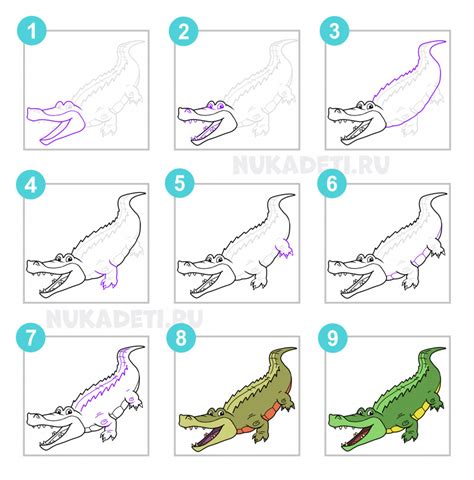 1
2
3
NUKADETI.RU
4
5
6
NUKADETI.RU
7
8
9