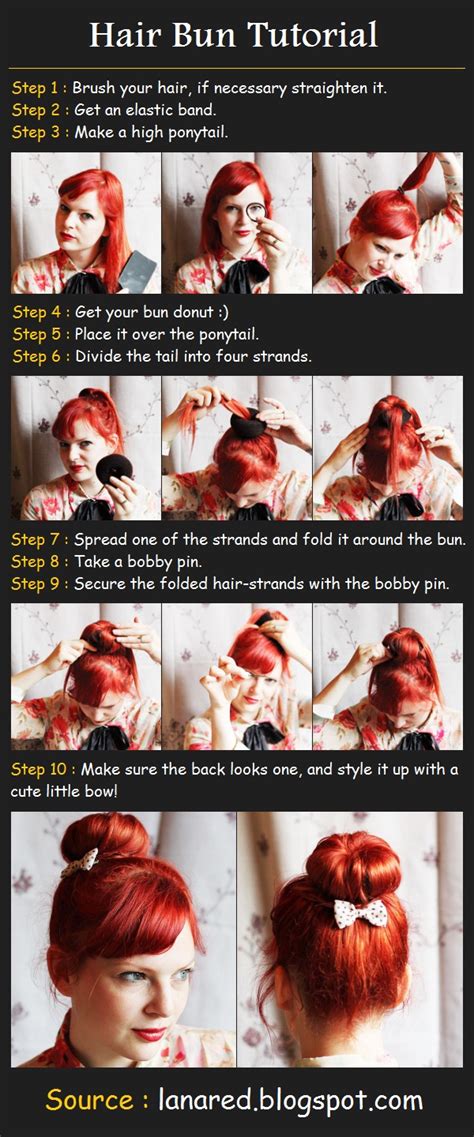 Hair Bun Tutorial

Step 1 : Brush your hair, if necessary straighten it.
Step 2 : Get an elastic band.
Step 3 : Make a high ponytail.

Step 4 : Get your bun donut :)
Step 5 : Place it over the ponytail.
Step 6 : Divide the tail into four strands.

Step 7 : Spread one of the strands and fold it around the bun.
Step 8 : Take a bobby pin.
Step 9 : Secure the folded hair-strands with the bobby pin.

Step 10 : Make sure the back looks one, and style it up with a cute little bow!

Source : lanared.blogspot.com