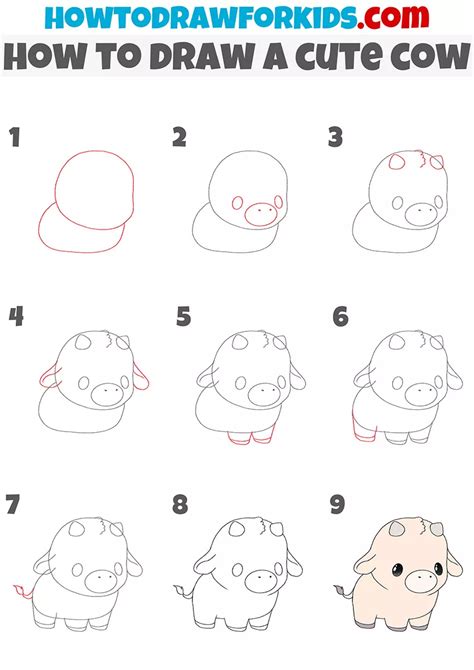 HOWTODRAWFORKIDS.com
HOW TO DRAW A CUTE COW

1

2

3

4

5

6

7

8

9