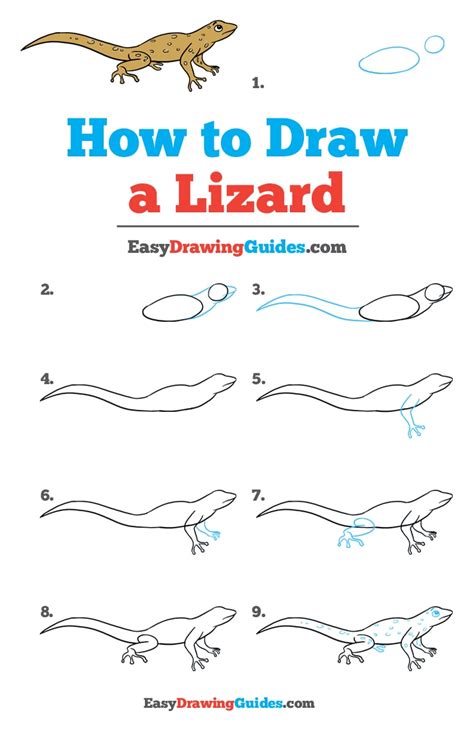 1.

How to Draw a Lizard

EasyDrawingGuides.com

2.

3.

4.

5.

6.

7.

8.

9.

EasyDrawingGuides.com