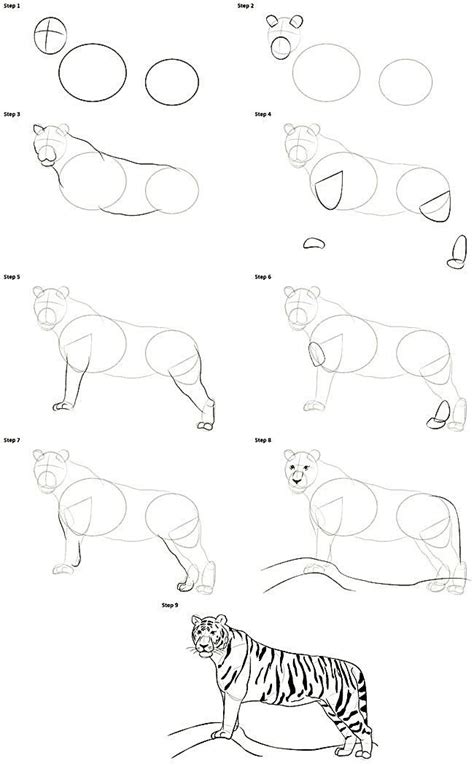 Step 1

Step 2

Step 3

Step 4

Step 5

Step 6

Step 7

Step 8

Step 9