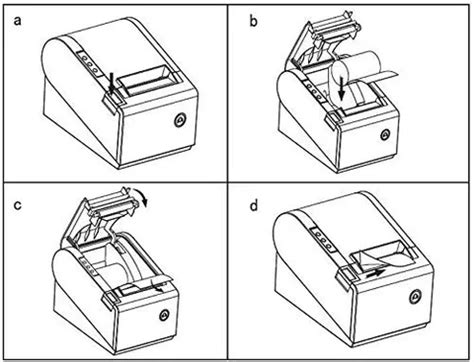 a

b

c

d