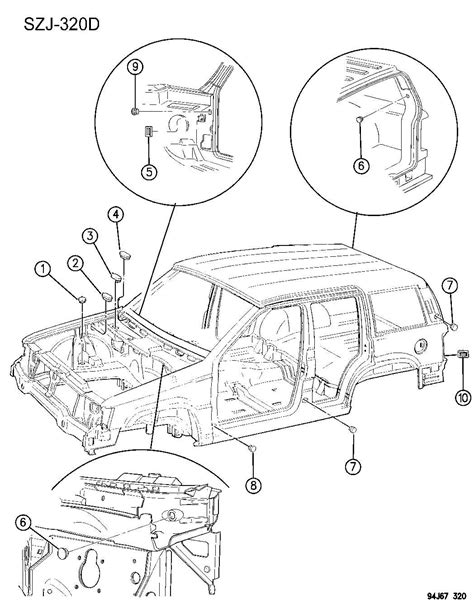 SZJ-320D

9

5

6

4

3

2

1

7

10

7

8

6

94J67 320