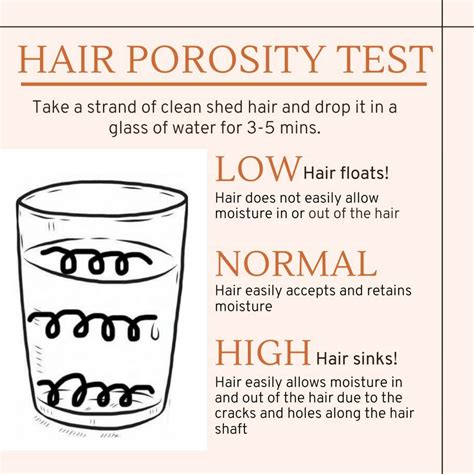 HAIR POROSITY TEST

Take a strand of clean shed hair and drop it in a glass of water for 3-5 mins.

LOW Hair floats!
Hair does not easily allow moisture in or out of the hair

NORMAL
Hair easily accepts and retains moisture

HIGH Hair sinks!
Hair easily allows moisture in and out of the hair due to the cracks and holes along the hair shaft