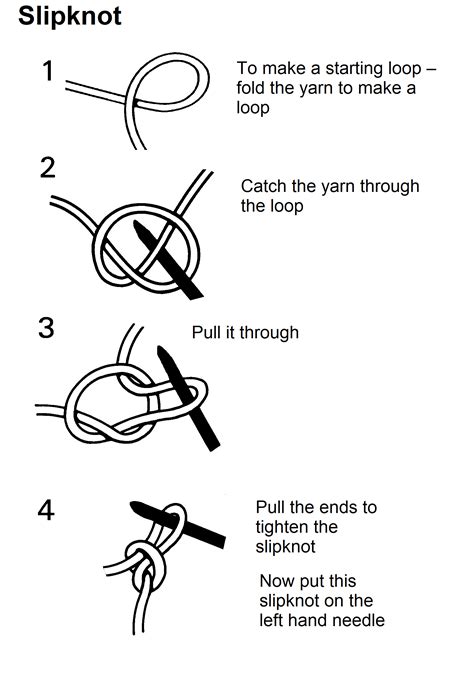 Slipknot

1

To make a starting loop – fold the yarn to make a loop

2

Catch the yarn through the loop

3

Pull it through

4

Pull the ends to tighten the slipknot

Now put this slipknot on the left hand needle